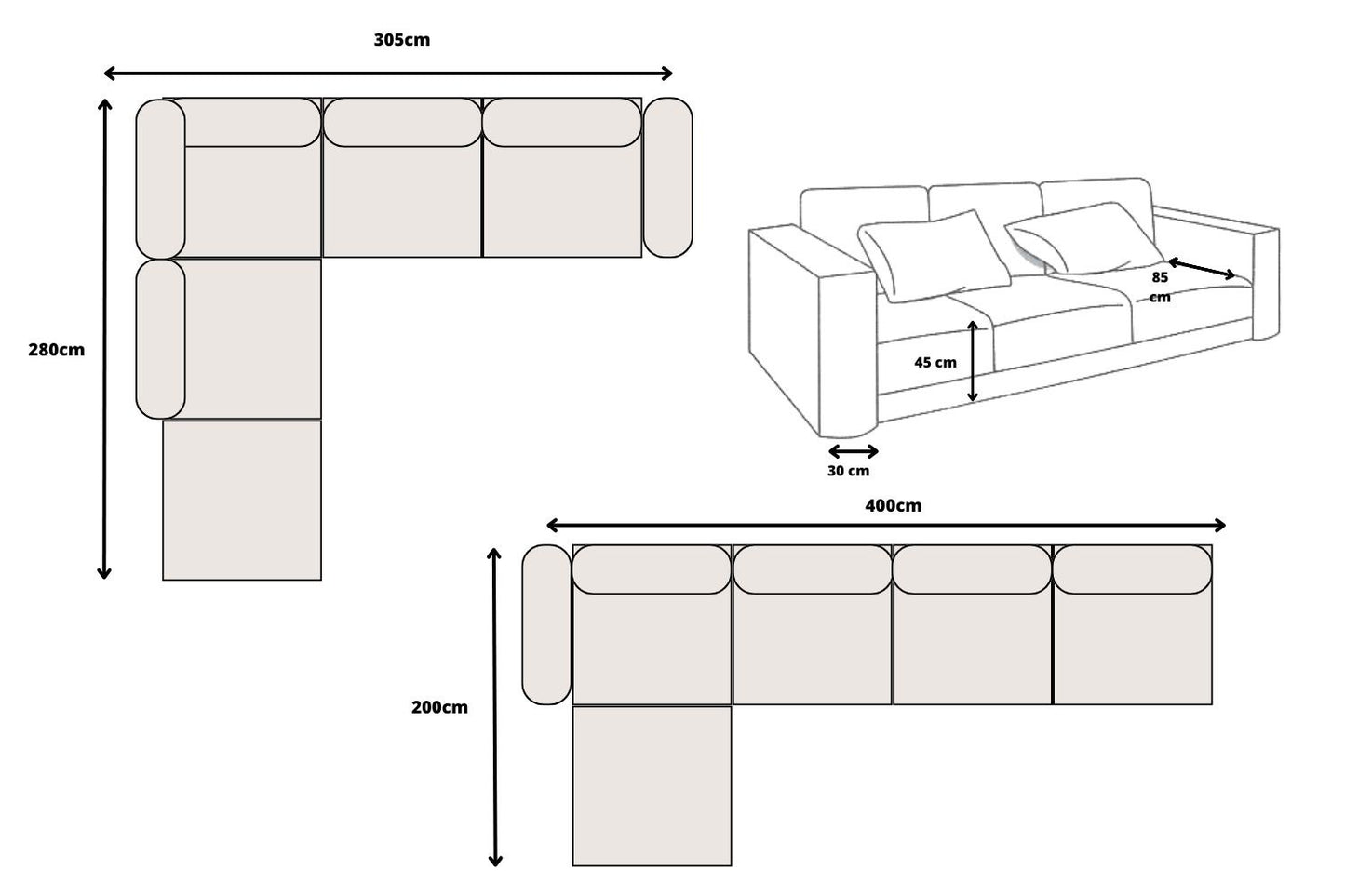 305cm

280cm

85 cm

45 cm

30 cm

400cm

200cm